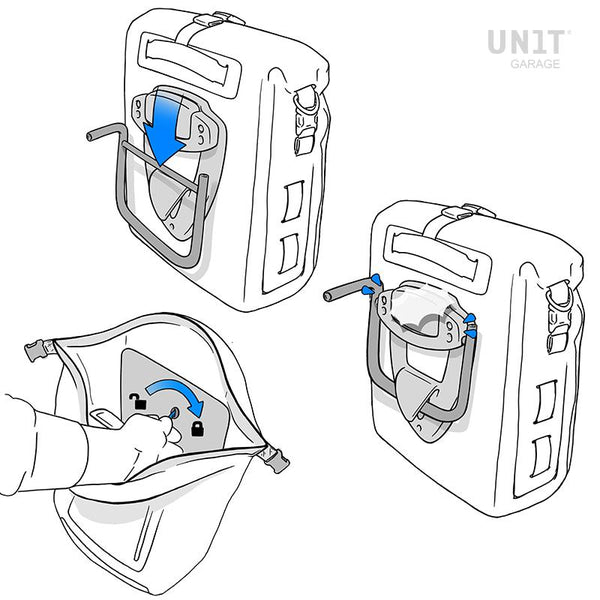 UNIT
GARAGE